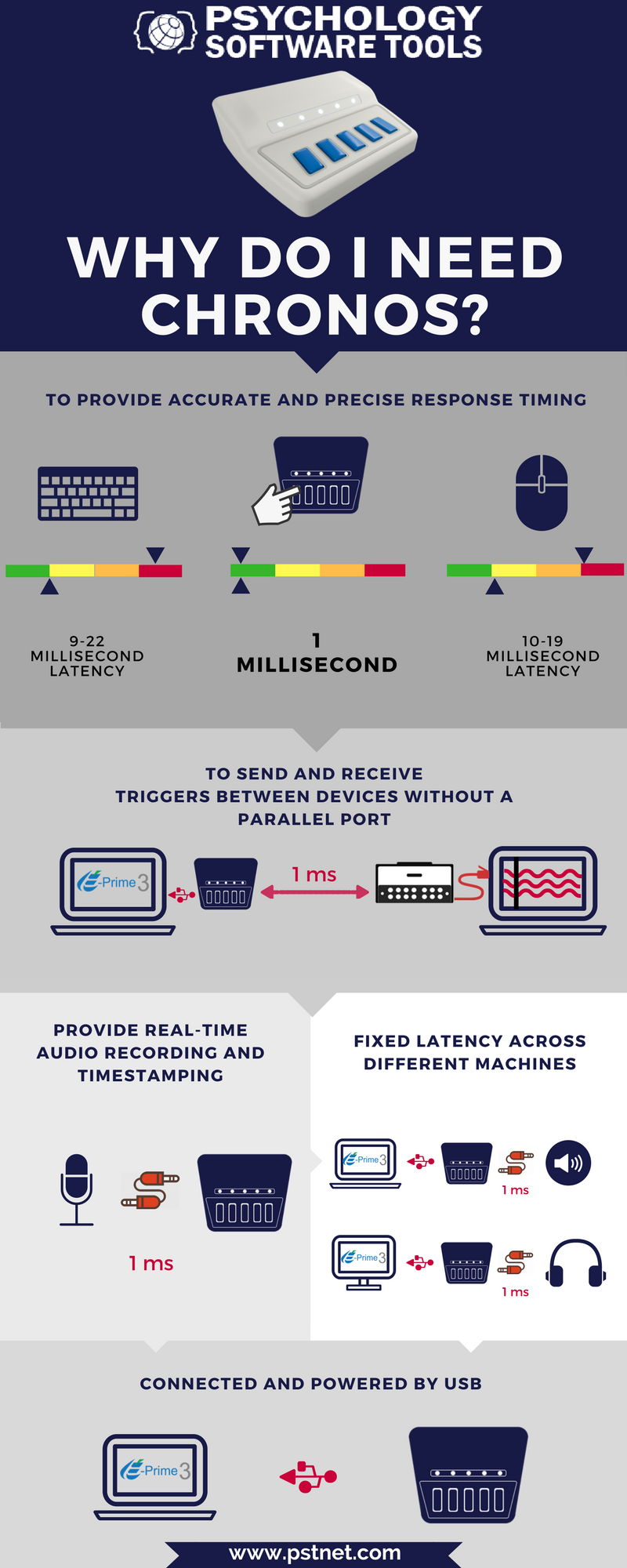 PSYCHOLOGY SOFTWARE TOOLS

WHY DO I NEED CHRONOS?

TO PROVIDE ACCURATE AND PRECISE RESPONSE TIMING

9-22 MILLISECOND LATENCY

1 MILLISECOND

10-19 MILLISECOND LATENCY

TO SEND AND RECEIVE TRIGGERS BETWEEN DEVICES WITHOUT A PARALLEL PORT

E-Prime 3

1 ms

PROVIDE REAL-TIME AUDIO RECORDING AND TIMESTAMPING

1 ms

FIXED LATENCY ACROSS DIFFERENT MACHINES

E-Prime 3

1 ms

E-Prime 3

1 ms

CONNECTED AND POWERED BY USB

E-Prime 3

www.pstnet.com